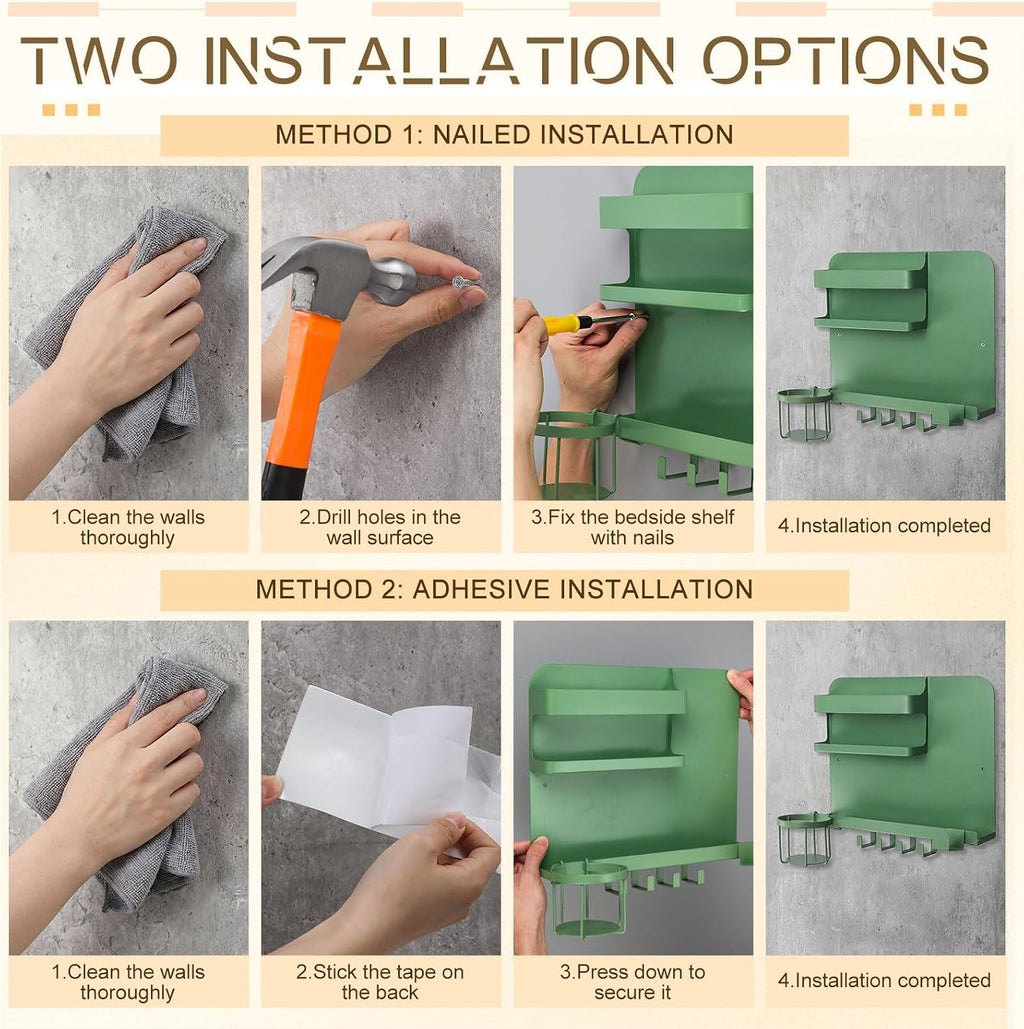 TWO INSTALLATION OPTIONS

METHOD 1: NAILED INSTALLATION

1.Clean the walls thoroughly

2.Drill holes in the wall surface

3.Fix the bedside shelf with nails

4.Installation completed

METHOD 2: ADHESIVE INSTALLATION

1.Clean the walls thoroughly

2.Stick the tape on the back

3.Press down to secure it

4.Installation completed