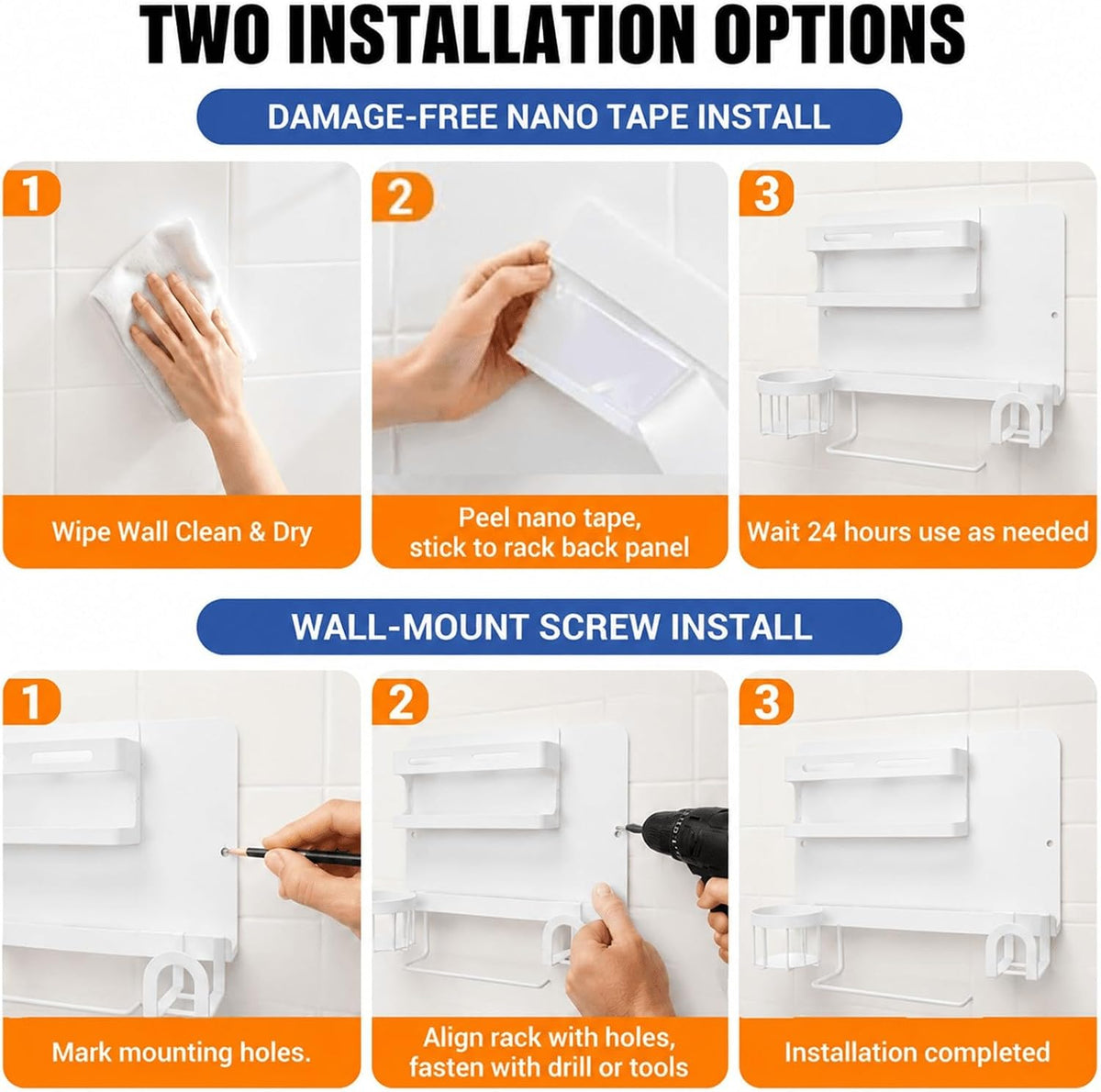 TWO INSTALLATION OPTIONS

DAMAGE-FREE NANO TAPE INSTALL

1
Wipe Wall Clean & Dry

2
Peel nano tape, stick to rack back panel

3
Wait 24 hours use as needed

WALL-MOUNT SCREW INSTALL

1
Mark mounting holes.

2
Align rack with holes, fasten with drill or tools

3
Installation completed