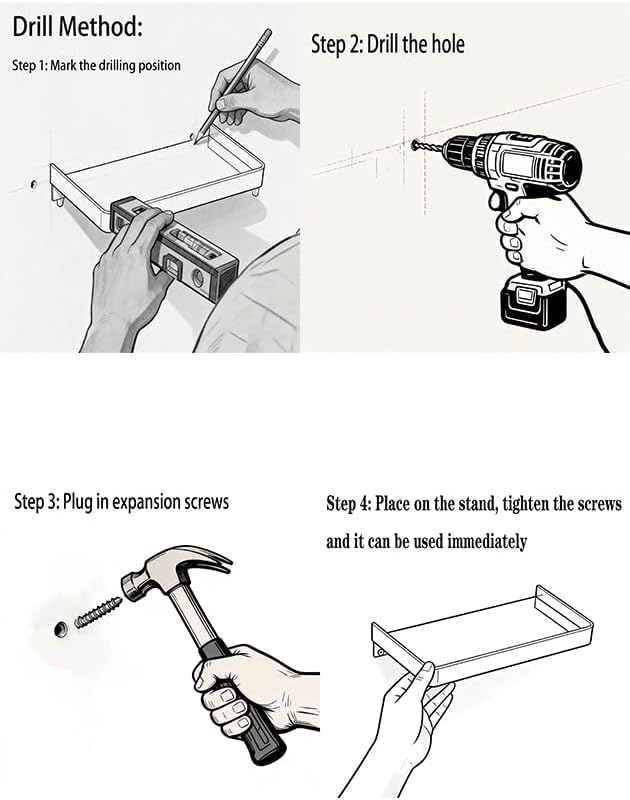 Drill Method:

Step 1: Mark the drilling position

Step 2: Drill the hole

Step 3: Plug in expansion screws

Step 4: Place on the stand, tighten the screws and it can be used immediately